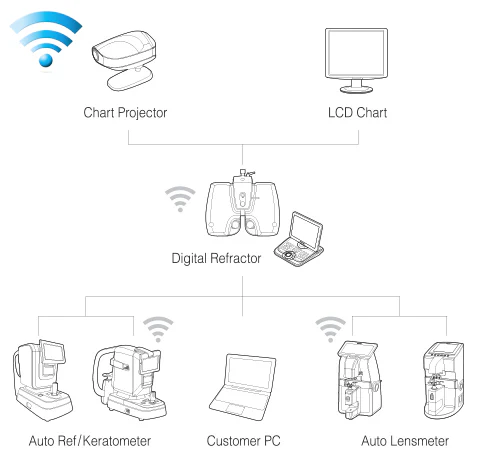 Chart Projector

LCD Chart

Digital Refractor

Auto Ref/Keratometer

Customer PC

Auto Lensmeter